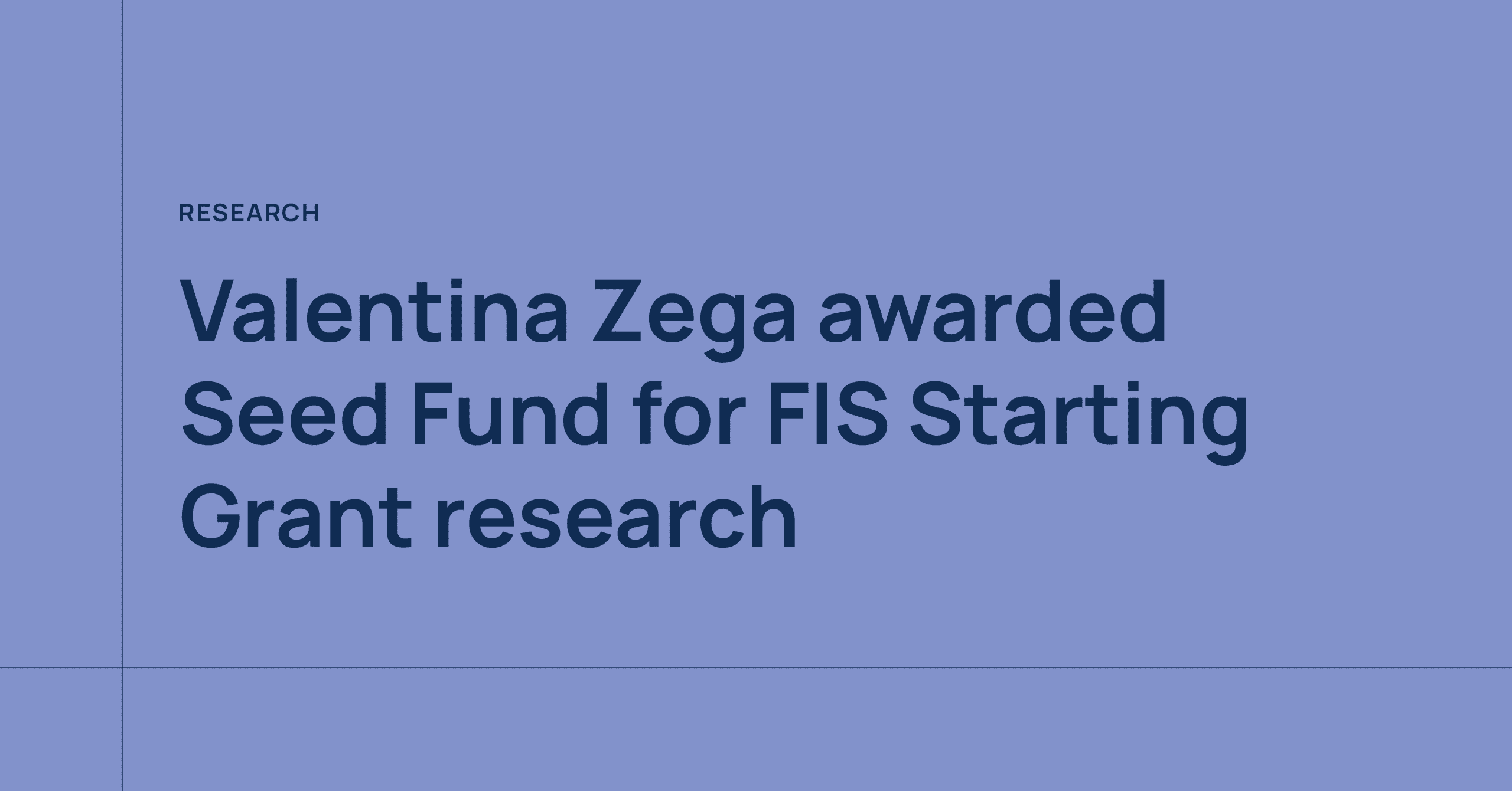 RESEARCH

Valentina Zega awarded Seed Fund for FIS Starting Grant research